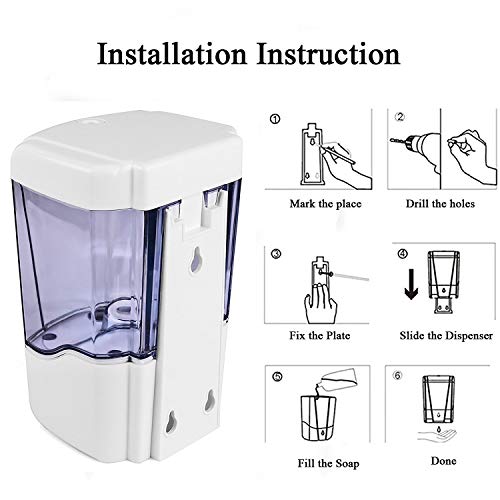 Installation Instruction

①

Mark the place

②

Drill the holes

③

Fix the Plate

④

Slide the Dispenser

⑤

Fill the Soap

⑥

Done