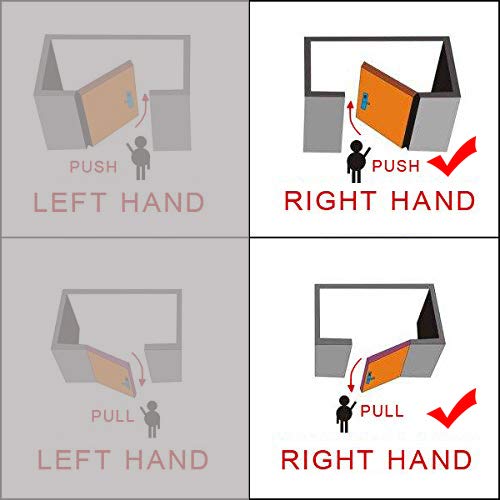 PUSH
LEFT HAND

PUSH
RIGHT HAND

PULL
LEFT HAND

PULL
RIGHT HAND