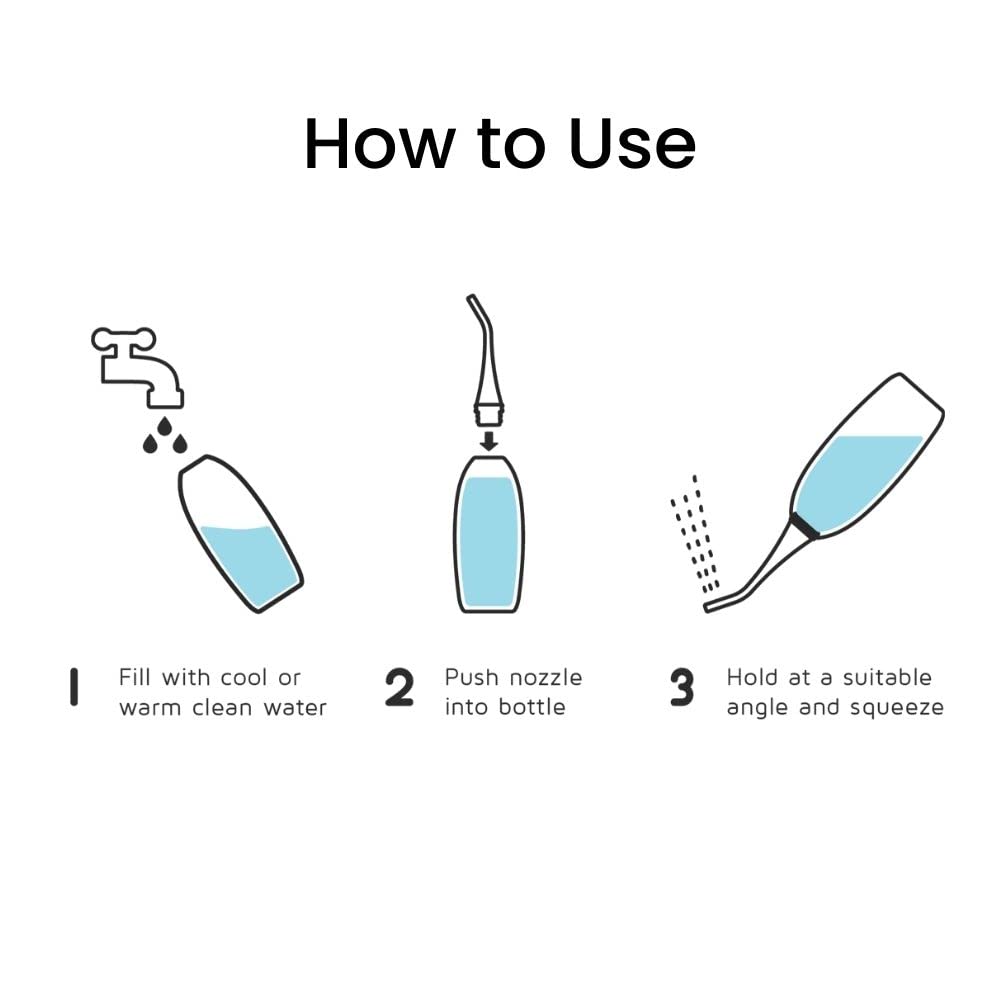 How to Use

1 Fill with cool or warm clean water

2 Push nozzle into bottle

3 Hold at a suitable angle and squeeze