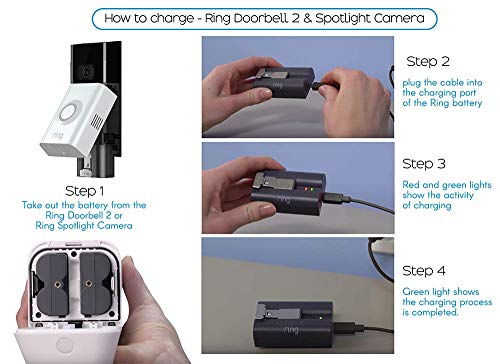 How to charge - Ring Doorbell 2 & Spotlight Camera

ring

Step 1
Take out the battery from the Ring Doorbell 2 or Ring Spotlight Camera

ring

Step 2
plug the cable into the charging port of the Ring battery

ring

Step 3
Red and green lights show the activity of charging

ring

Step 4
Green light shows the charging process is completed.