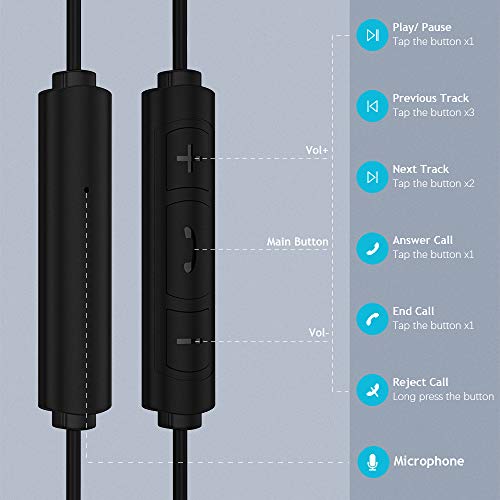 Vol+

Main Button

Vol-

Play/ Pause
Tap the button x1

Previous Track
Tap the button x3

Next Track
Tap the button x2

Answer Call
Tap the button x1

End Call
Tap the button x1

Reject Call
Long press the button

Microphone