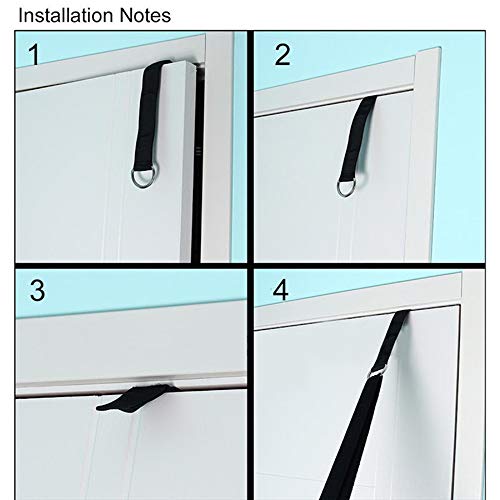 Installation Notes

1

2

3

4