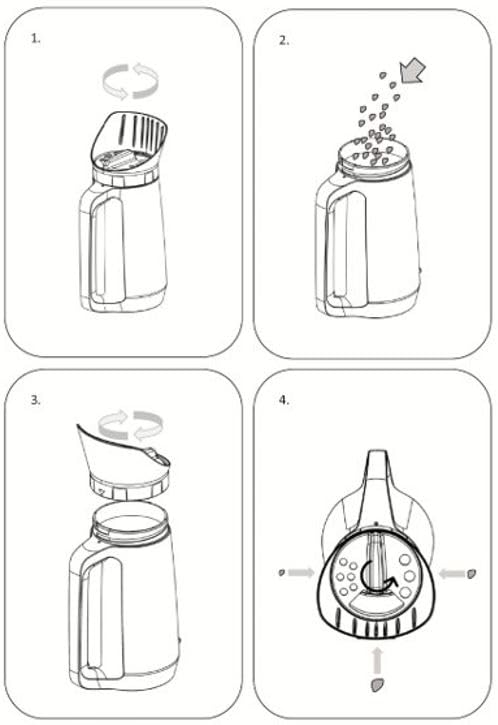 1.

2.

3.

4.