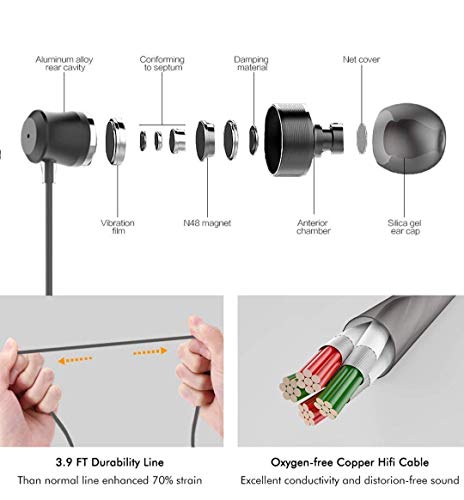 Aluminum alloy rear cavity

Conforming to septum

Damping material

Net cover

Vibration film

N48 magnet

Anterior chamber

Silica gel ear cap

3.9 FT Durability Line

Than normal line enhanced 70% strain

Oxygen-free Copper Hifi Cable

Excellent conductivity and distorion-free sound