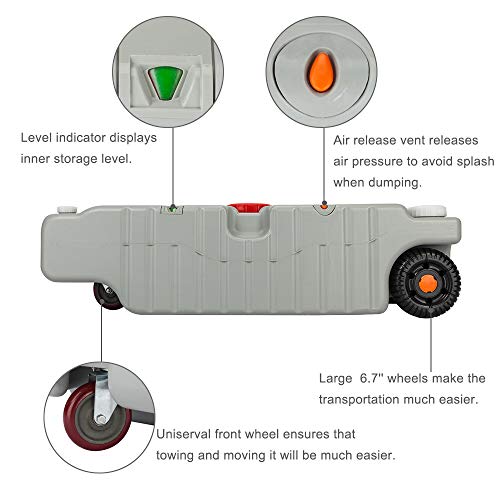 Level indicator displays inner storage level.

Air release vent releases air pressure to avoid splash when dumping.

Large 6.7'' wheels make the transportation much easier.

Uniserval front wheel ensures that towing and moving it will be much easier.