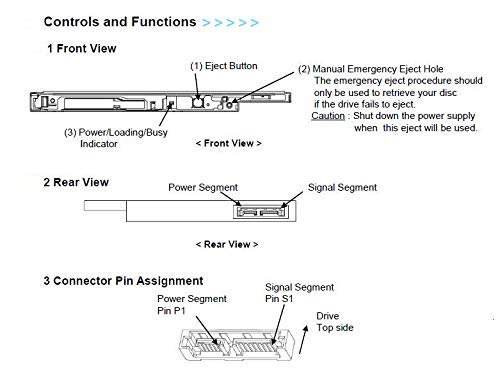 Controls and Functions > > > > >

1 Front View

(1) Eject Button

(2) Manual Emergency Eject Hole
The emergency eject procedure should only be used to retrieve your disc if the drive fails to eject.
Caution : Shut down the power supply when this eject will be used.

(3) Power/Loading/Busy Indicator

< Front View >

2 Rear View

Power Segment

Signal Segment

< Rear View >

3 Connector Pin Assignment

Power Segment Pin P1

Signal Segment Pin S1

Drive Top side