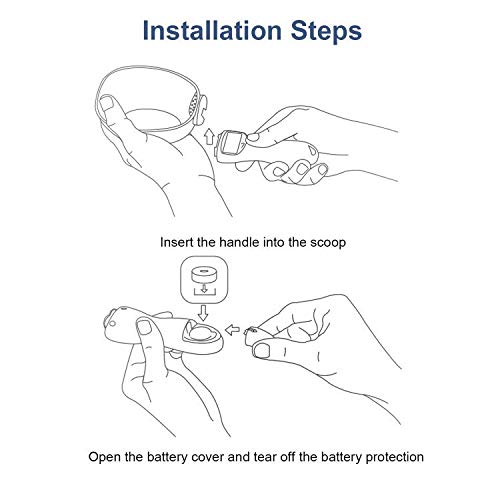 Installation Steps

Insert the handle into the scoop

Open the battery cover and tear off the battery protection