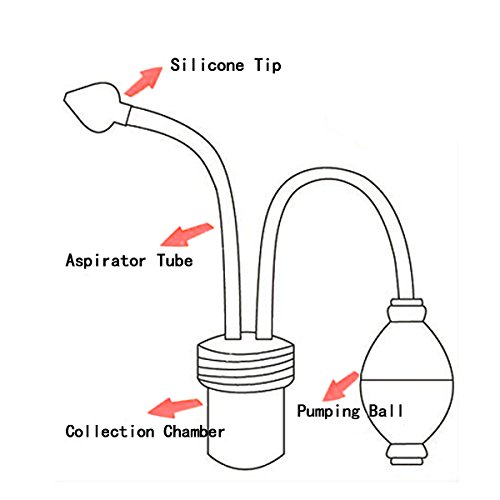 Silicone Tip

Aspirator Tube

Pumping Ball

Collection Chamber