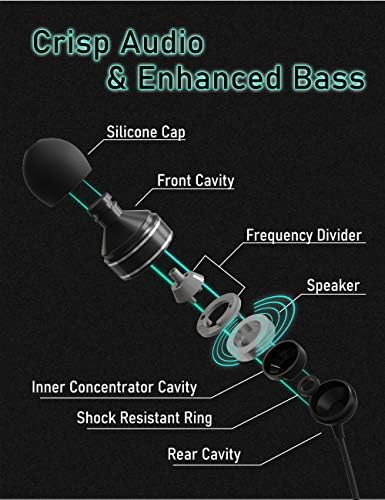 Crisp Audio
& Enhanced Bass

Silicone Cap

Front Cavity

Frequency Divider

Speaker

Inner Concentrator Cavity

Shock Resistant Ring

Rear Cavity