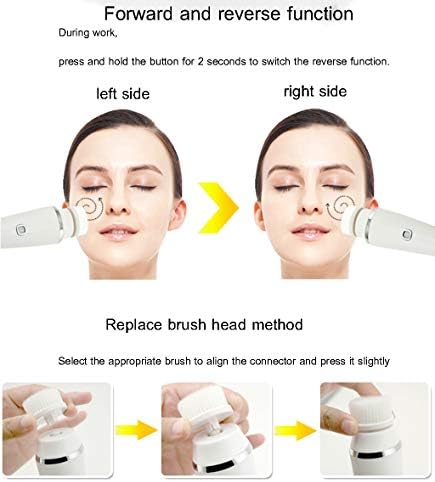 Forward and reverse function

During work,

press and hold the button for 2 seconds to switch the reverse function.

left side

right side

Replace brush head method

Select the appropriate brush to align the connector and press it slightly