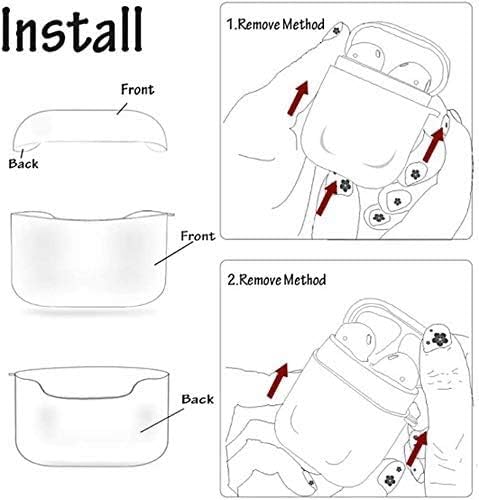 Install

Front

Back

Front

Back

1.Remove Method

2.Remove Method