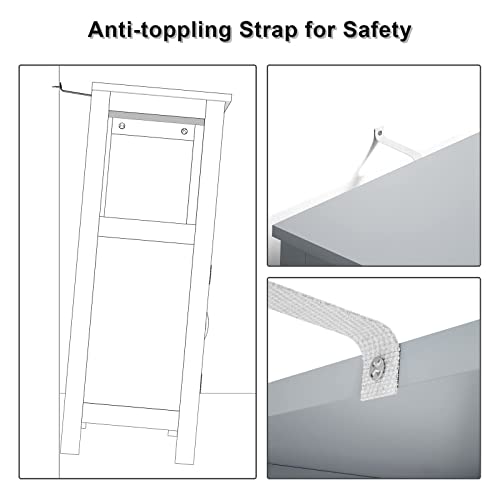 Anti-toppling Strap for Safety