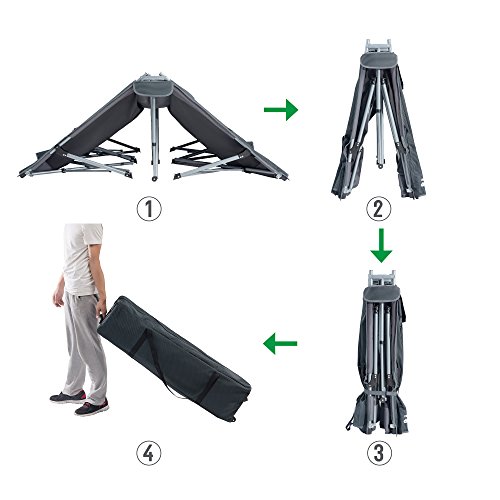 ①

②

④

③