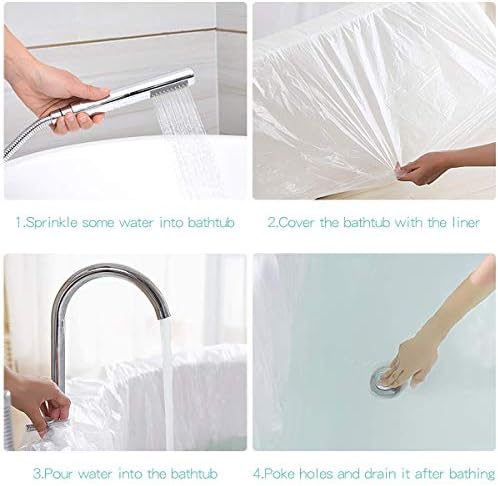 1.Sprinkle some water into bathtub

2.Cover the bathtub with the liner

3.Pour water into the bathtub

4.Poke holes and drain it after bathing