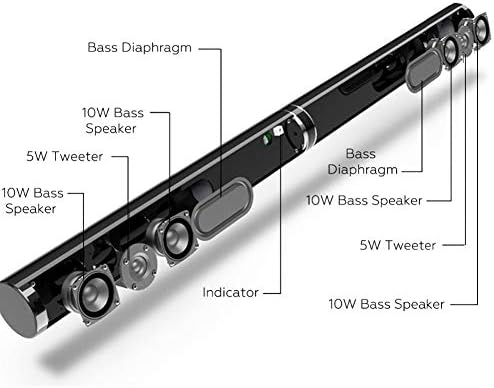 Bass Diaphragm

10W Bass Speaker

5W Tweeter

10W Bass Speaker

Bass Diaphragm

10W Bass Speaker

5W Tweeter

Indicator

10W Bass Speaker