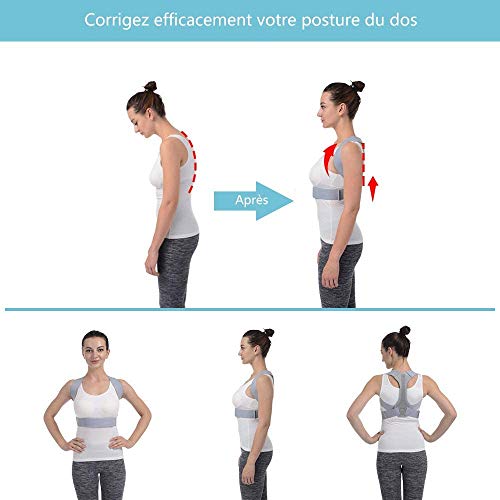 Corrigez efficacement votre posture du dos

Après