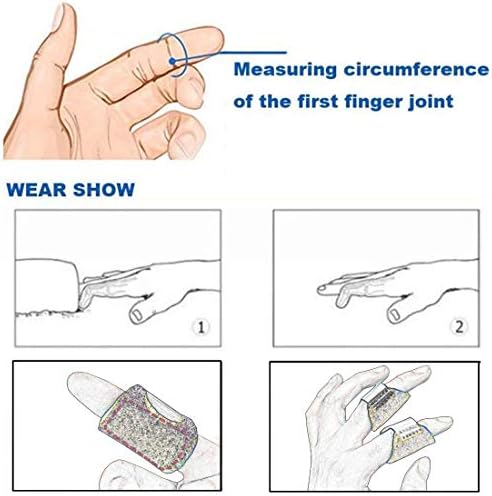 Measuring circumference of the first finger joint

WEAR SHOW

1

2