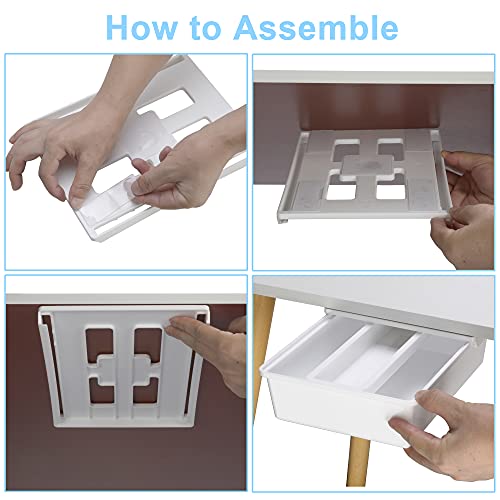 How to Assemble