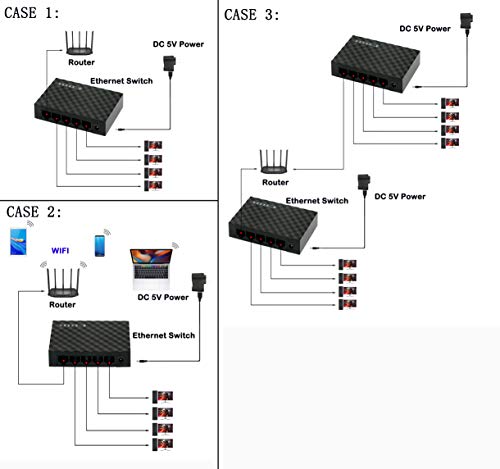 CASE 1:

Router

DC 5V Power

Ethernet Switch

CASE 2:

WIFI

Router

DC 5V Power

Ethernet Switch

CASE 3:

DC 5V Power

Router

Ethernet Switch

DC 5V Power