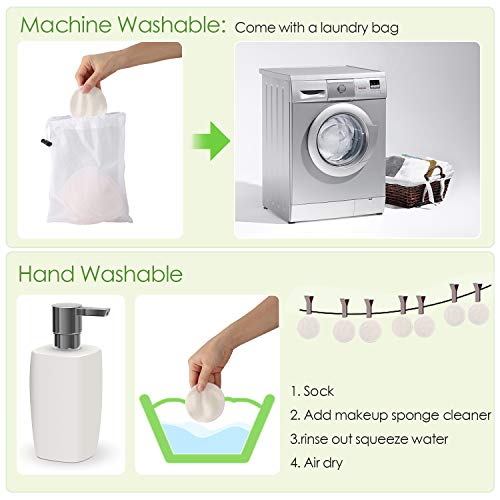 Machine Washable: Come with a laundry bag

Hand Washable

1. Sock
2. Add makeup sponge cleaner
3.rinse out squeeze water
4. Air dry