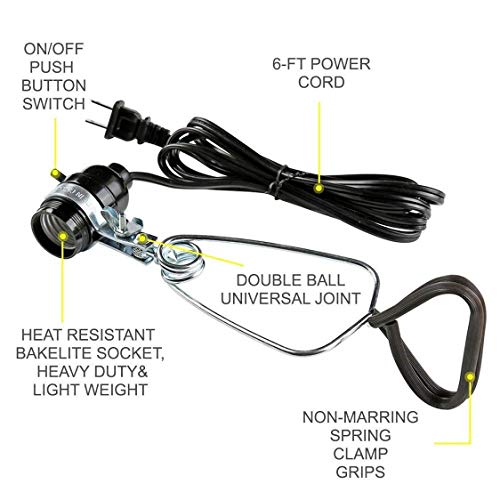 ON/OFF PUSH BUTTON SWITCH

6-FT POWER CORD

DOUBLE BALL UNIVERSAL JOINT

HEAT RESISTANT BAKELITE SOCKET, HEAVY DUTY& LIGHT WEIGHT

NON-MARRING SPRING CLAMP GRIPS