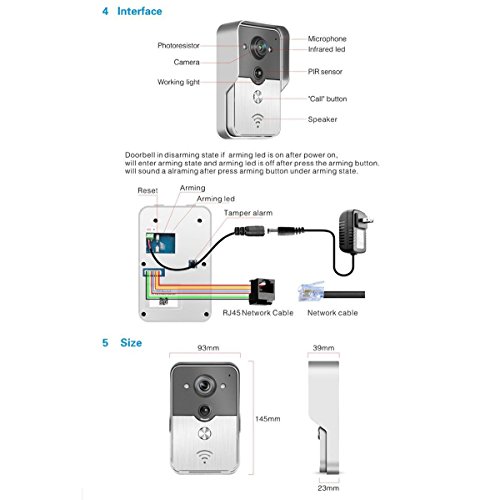 4 Interface

Photoresistor
Camera
Working light
Microphone
Infrared led
PIR sensor
"Call" button
Speaker

Doorbell in disarming state if arming led is on after power on, will enter arming state and arming led is off after press the arming button. will sound a alraming after press arming button under arming state.

Reset
Arming
Arming led
Tamper alarm
RJ45 Network Cable
Network cable

5 Size

93mm
145mm
39mm
23mm