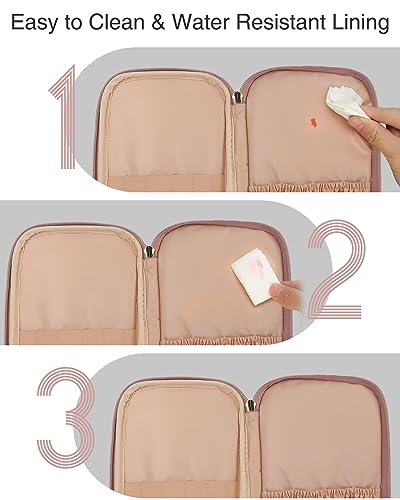 Easy to Clean & Water Resistant Lining

1

2

3