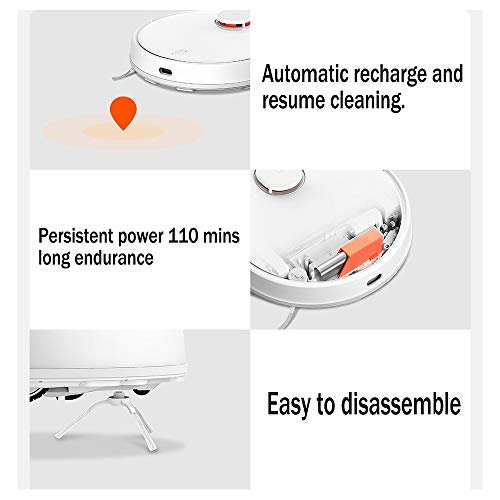 Automatic recharge and resume cleaning.

Persistent power 110 mins long endurance

Easy to disassemble