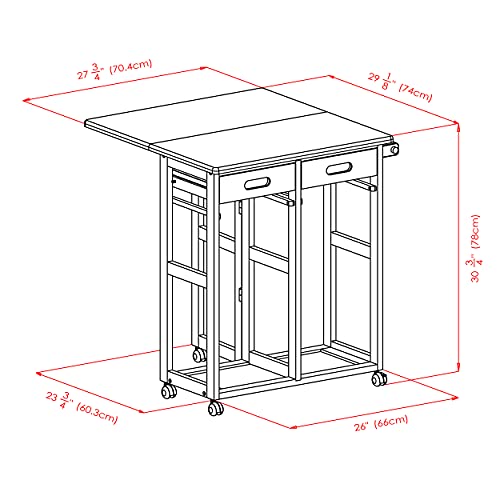 $27\frac{3}{4}$" (70.4cm)

$29\frac{1}{8}$" (74cm)

$30\frac{3}{4}$" (78cm)

$23\frac{3}{4}$" (60.3cm)

26" (66cm)