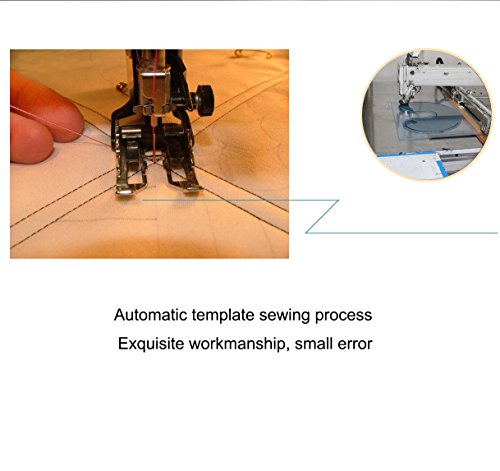 Automatic template sewing process
Exquisite workmanship, small error