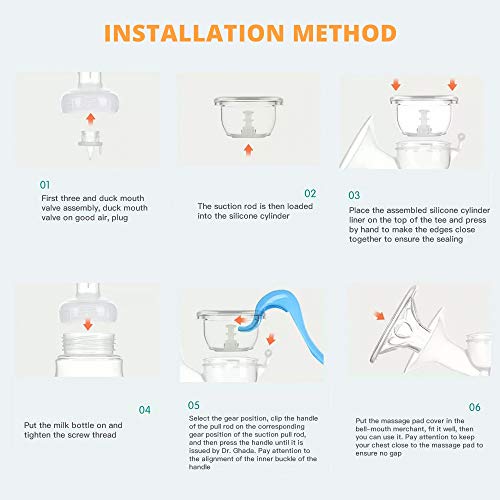 INSTALLATION METHOD

01
First three and duck mouth valve assembly, duck mouth valve on good air, plug

02
The suction rod is then loaded into the silicone cylinder

03
Place the assembled silicone cylinder liner on the top of the tee and press by hand to make the edges close together to ensure the sealing

04
Put the milk bottle on and tighten the screw thread

05
Select the gear position, clip the handle of the pull rod on the corresponding gear position of the suction pull rod, and then press the handle until it is issued by Dr. Ghada. Pay attention to the alignment of the inner buckle of the handle

06
Put the massage pad cover in the bell-mouth merchant, fit it well, then you can use it. Pay attention to keep your chest close to the massage pad to ensure no gap