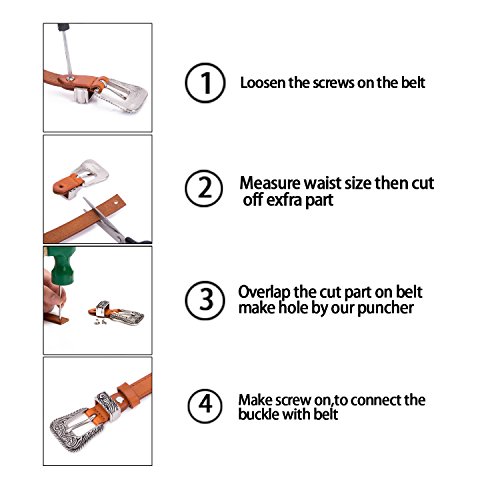 1 Loosen the screws on the belt

2 Measure waist size then cut off exfra part

3 Overlap the cut part on belt make hole by our puncher

4 Make screw on,to connect the buckle with belt