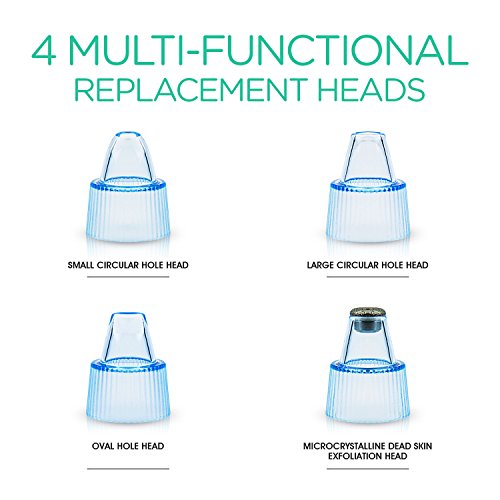 4 MULTI-FUNCTIONAL REPLACEMENT HEADS

SMALL CIRCULAR HOLE HEAD

LARGE CIRCULAR HOLE HEAD

OVAL HOLE HEAD

MICROCRYSTALLINE DEAD SKIN EXFOLIATION HEAD