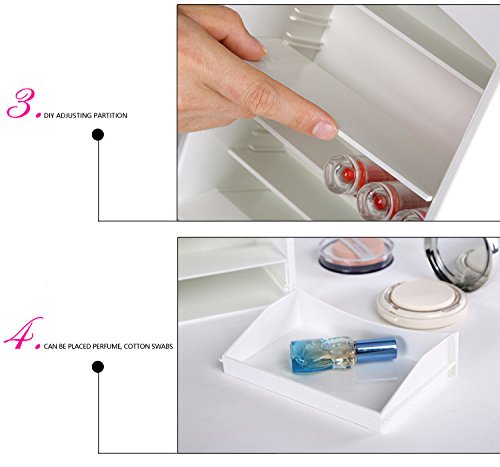 3. DIY ADJUSTING PARTITION

4. CAN BE PLACED PERFUME, COTTON SWABS