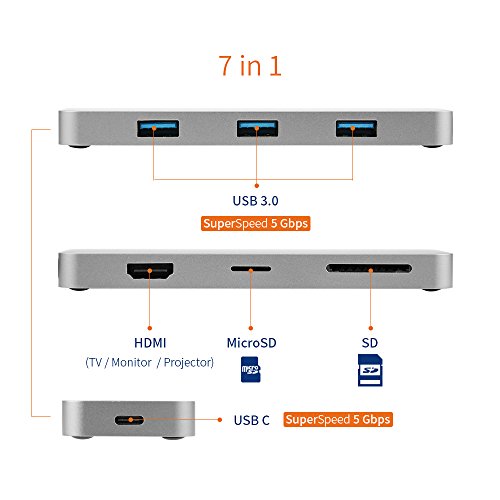 7 in 1

USB 3.0

SuperSpeed 5 Gbps

HDMI
(TV / Monitor / Projector)

MicroSD

micro SD

SD

SD

USB C

SuperSpeed 5 Gbps