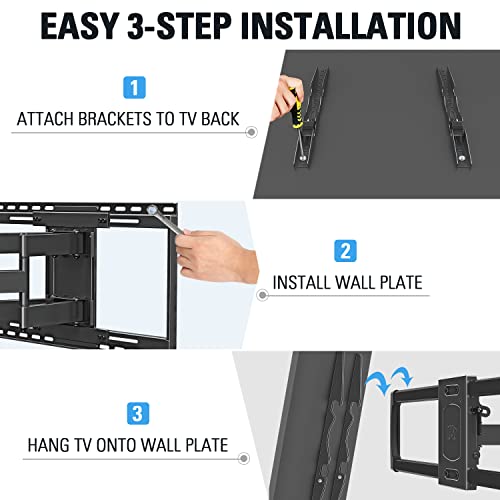 EASY 3-STEP INSTALLATION

1

ATTACH BRACKETS TO TV BACK

2

INSTALL WALL PLATE

3

HANG TV ONTO WALL PLATE