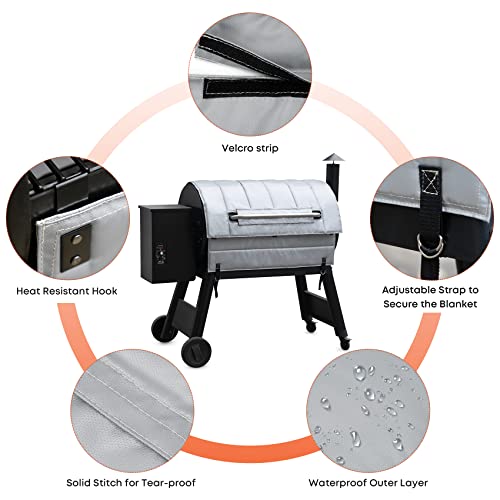 Velcro strip

Heat Resistant Hook

Adjustable Strap to Secure the Blanket

Solid Stitch for Tear-proof

Waterproof Outer Layer