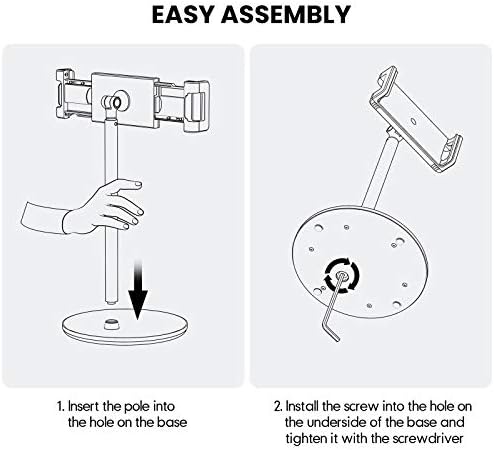 EASY ASSEMBLY

1. Insert the pole into the hole on the base

2. Install the screw into the hole on the underside of the base and tighten it with the screwdriver