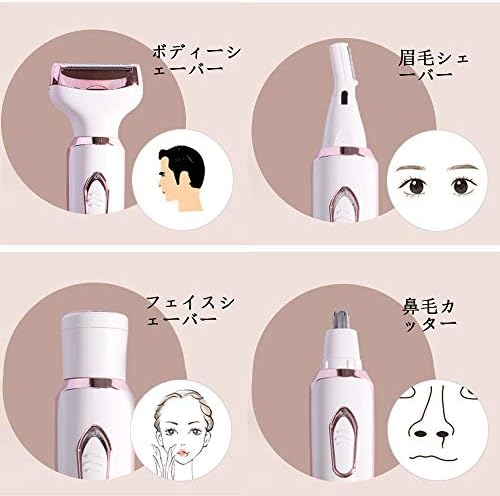 ボディーシェーバー

眉毛シェーバー

フェイスシェーバー

鼻毛カッター