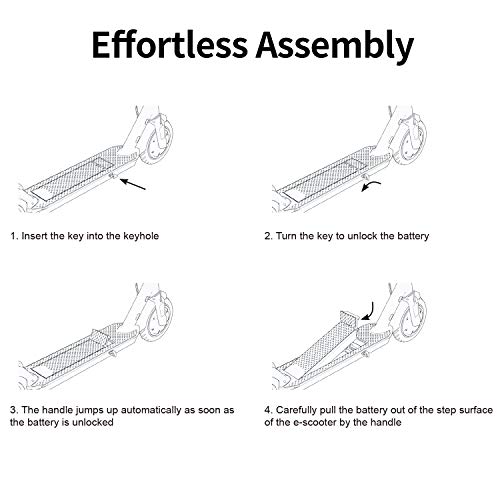 Effortless Assembly

1. Insert the key into the keyhole

2. Turn the key to unlock the battery

3. The handle jumps up automatically as soon as the battery is unlocked

4. Carefully pull the battery out of the step surface of the e-scooter by the handle