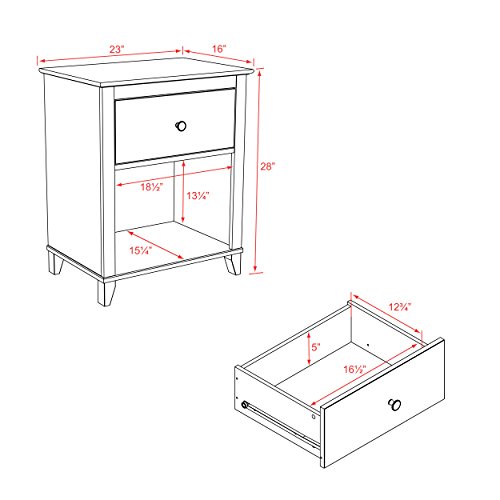 23"
16"
28"
18½"
13¼"
15¼"
12¾"
5"
16½"