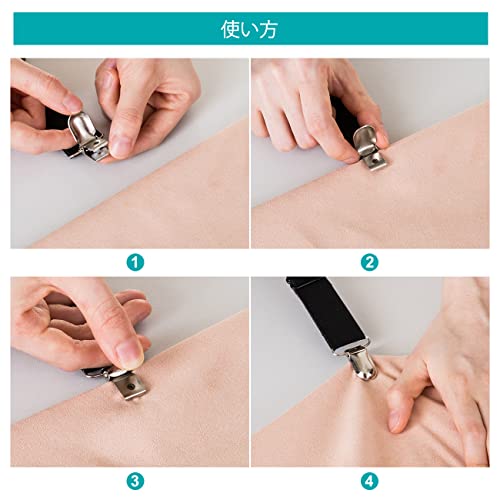 使い方

1

2

3

4