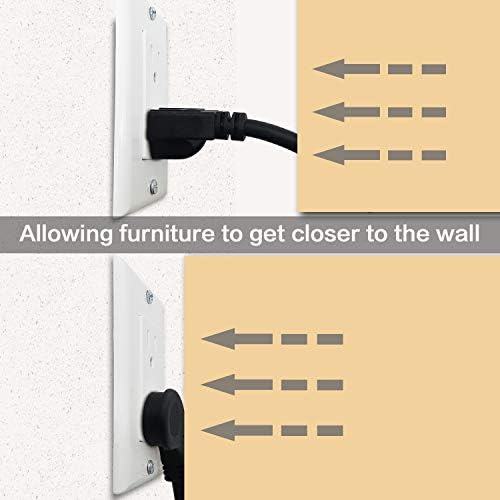 Allowing furniture to get closer to the wall