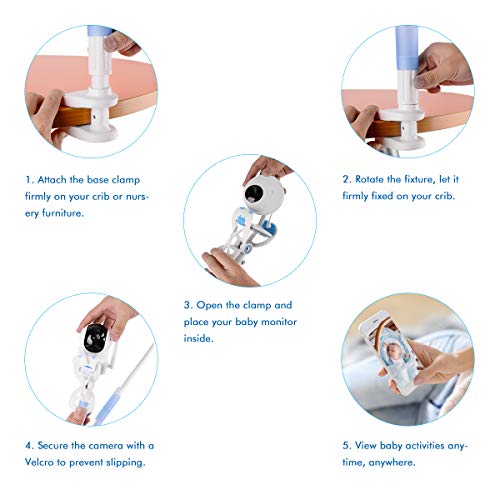 1. Attach the base clamp firmly on your crib or nursery furniture.

2. Rotate the fixture, let it firmly fixed on your crib.

3. Open the clamp and place your baby monitor inside.

4. Secure the camera with a Velcro to prevent slipping.

5. View baby activities anytime, anywhere.