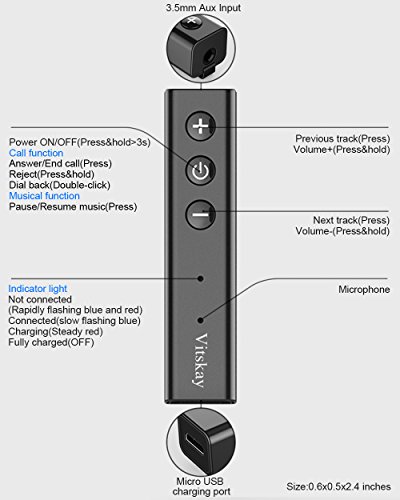 3.5mm Aux Input

Power ON/OFF(Press&hold>3s)
Call function
Answer/End call(Press)
Reject(Press&hold)
Dial back(Double-click)
Musical function
Pause/Resume music(Press)

Previous track(Press)
Volume+(Press&hold)

Next track(Press)
Volume-(Press&hold)

Indicator light
Not connected
(Rapidly flashing blue and red)
Connected(slow flashing blue)
Charging(Steady red)
Fully charged(OFF)

Microphone

Vitskay

Micro USB
charging port

Size:0.6x0.5x2.4 inches