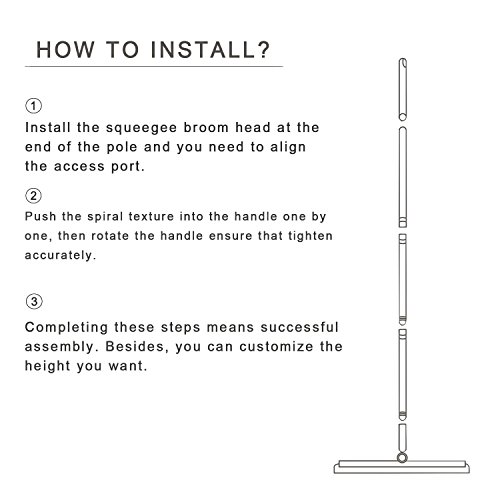 HOW TO INSTALL?

①
Install the squeegee broom head at the end of the pole and you need to align the access port.

②
Push the spiral texture into the handle one by one, then rotate the handle ensure that tighten accurately.

③
Completing these steps means successful assembly. Besides, you can customize the height you want.