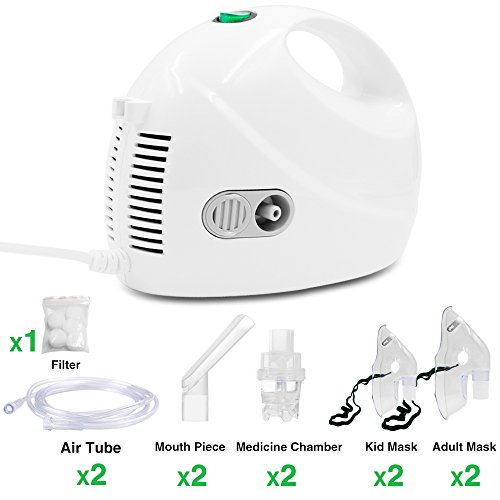 x1
Filter

Air Tube
x2

Mouth Piece
x2

Medicine Chamber
x2

Kid Mask
x2

Adult Mask
x2