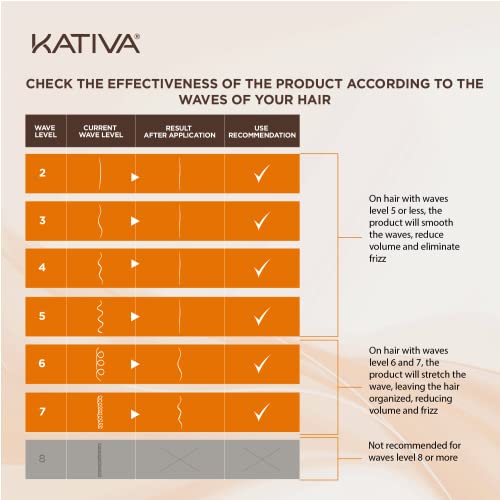 KATIVA®

CHECK THE EFFECTIVENESS OF THE PRODUCT ACCORDING TO THE WAVES OF YOUR HAIR

| WAVE LEVEL | CURRENT WAVE LEVEL | RESULT AFTER APPLICATION | USE RECOMMENDATION |
|---|---|---|---|
| 2 | | | ✓ |
| 3 | | | ✓ |
| 4 | | | ✓ |
| 5 | | | ✓ |
| 6 | | | ✓ |
| 7 | | | ✓ |
| 8 | | | |

On hair with waves level 5 or less, the product will smooth the waves, reduce volume and eliminate frizz

On hair with waves level 6 and 7, the product will stretch the wave, leaving the hair organized, reducing volume and frizz

Not recommended for waves level 8 or more