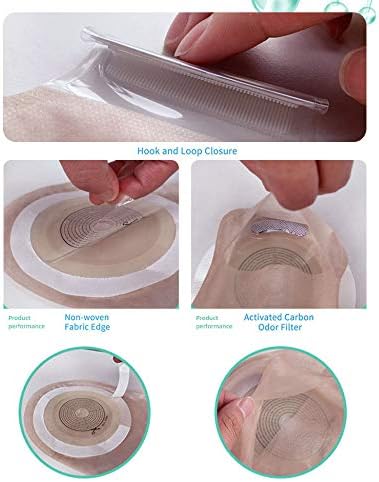 Hook and Loop Closure

Product performance

Non-woven Fabric Edge

Product performance

Activated Carbon Odor Filter