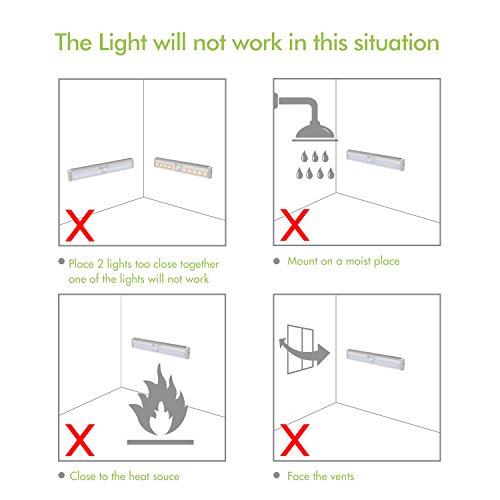 The Light will not work in this situation

X

• Place 2 lights too close together one of the lights will not work

X

• Mount on a moist place

X

• Close to the heat souce

X

• Face the vents